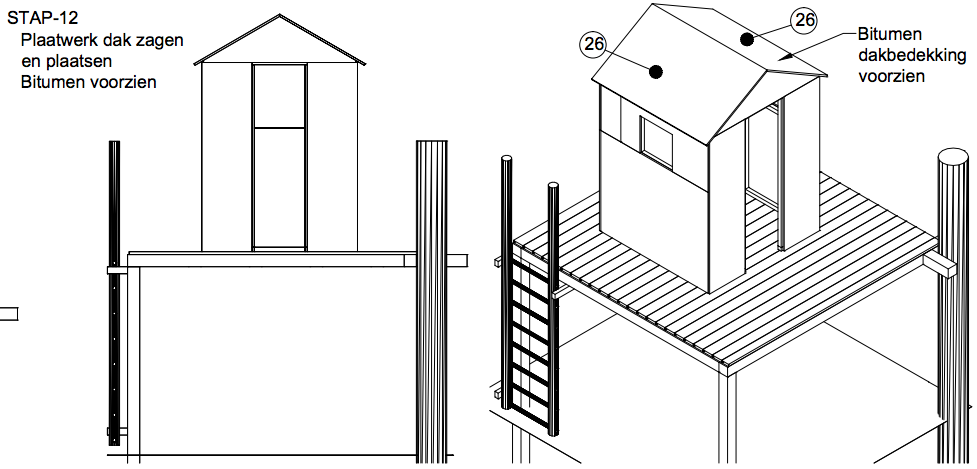 STAP-12
Plaatwerk dak zagen
en plaatsen
Bitumen voorzien

26

26

Bitumen
dakbedekking
voorzien