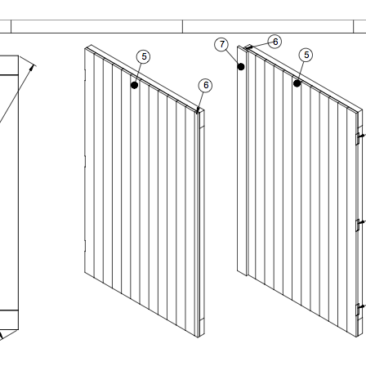 5
6
7
6
5