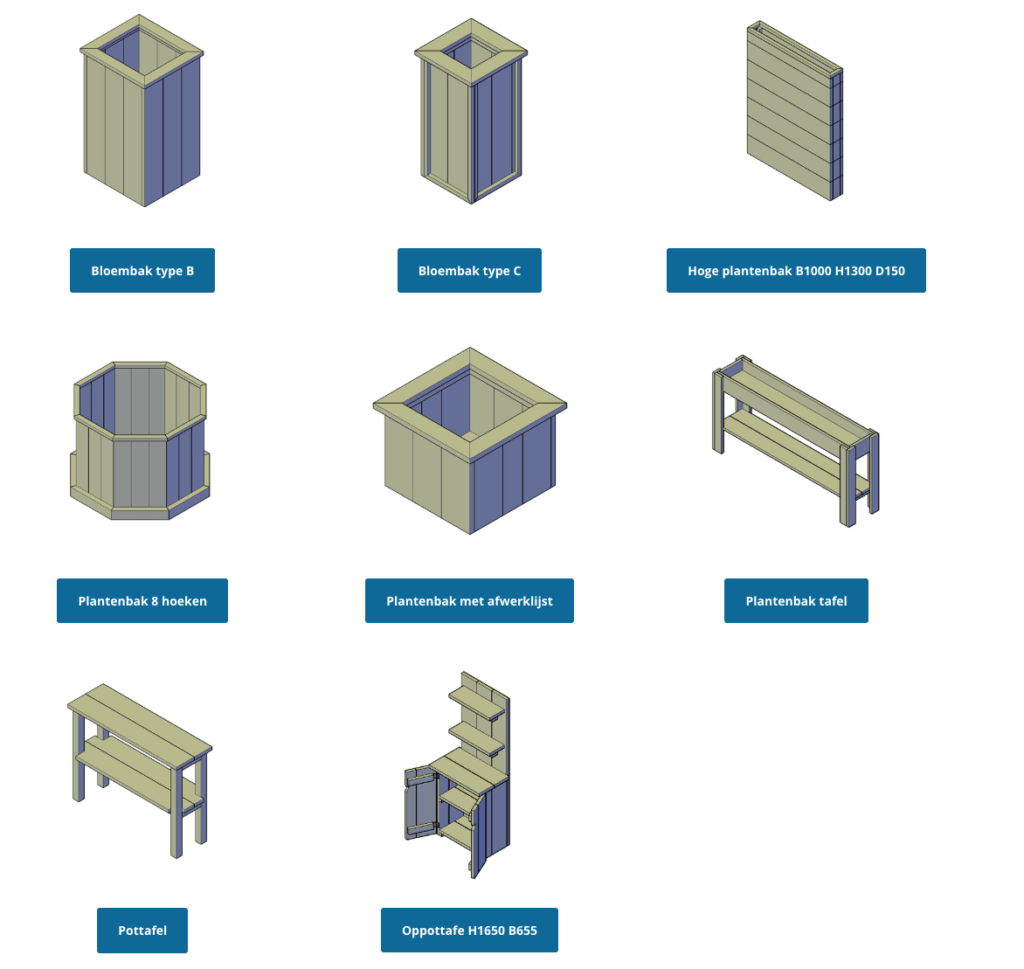 Bloembak type B

Bloembak type C

Hoge plantenbak B1000 H1300 D150

Plantenbak 8 hoeken

Plantenbak met afwerklijst

Plantenbak tafel

Pottafel

Oppottafe H1650 B655