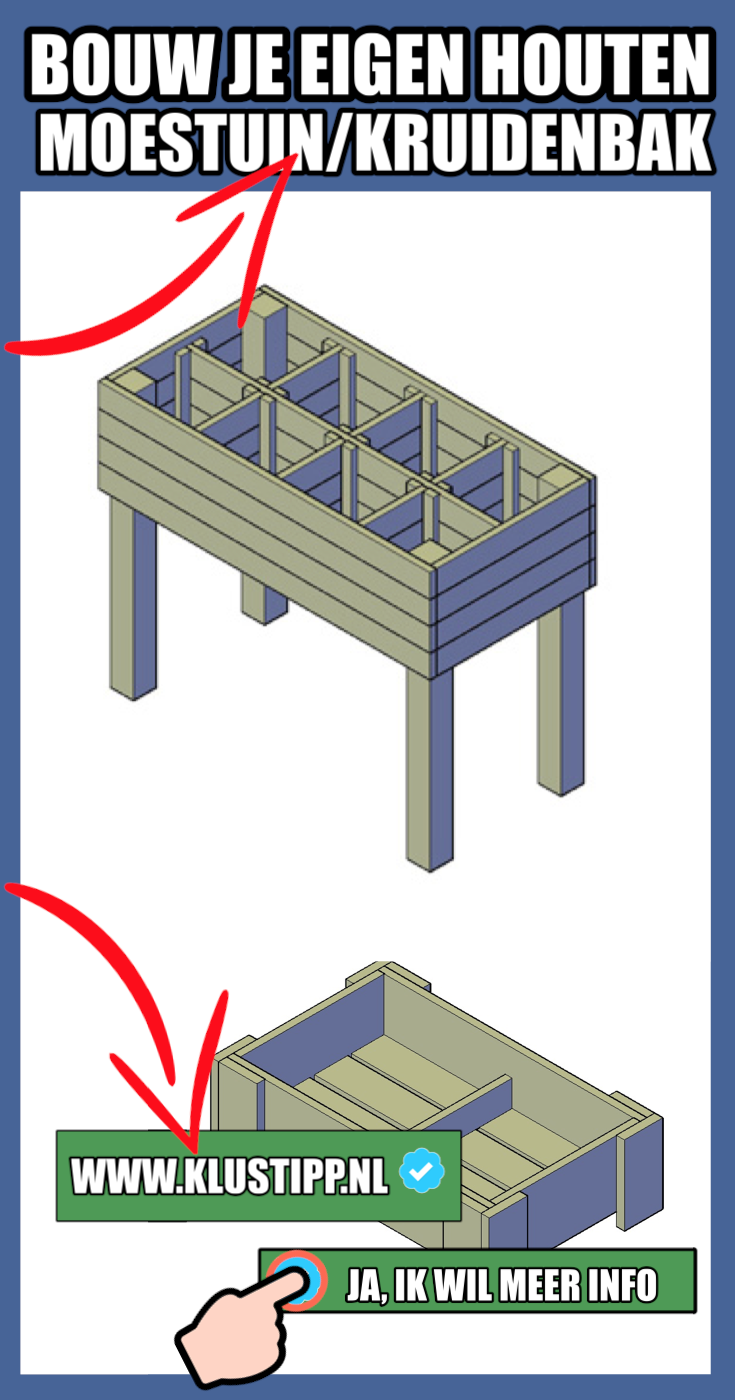 BOUW JE EIGEN HOUTEN MOESTUIN/KRUIDENBAK

WWW.KLUSTIPP.NL

JA, IK WIL MEER INFO