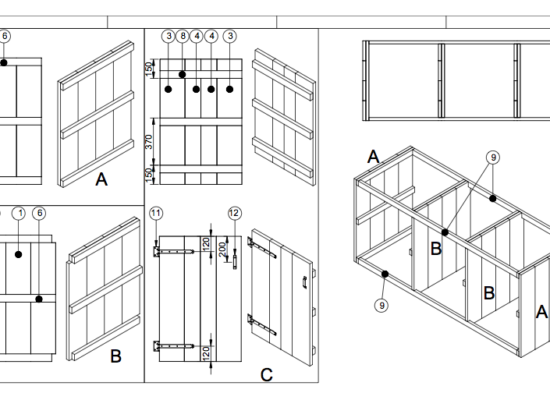 6

A

3 8 4 4 3

150

370

150

1 6

B

11 12

120

200

120

C

A

9

B

B

A

9