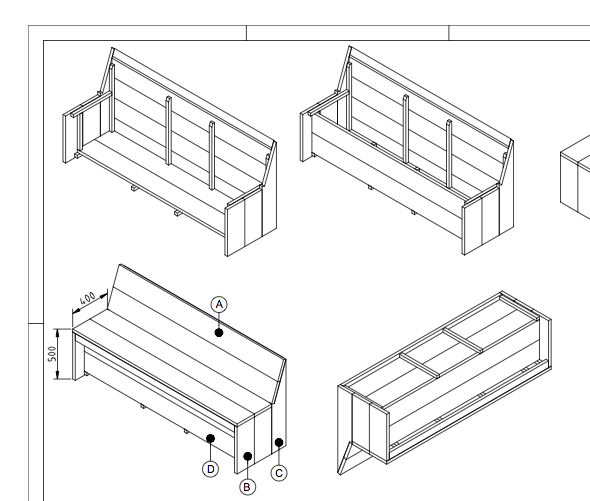 400
500
A
D
B
C