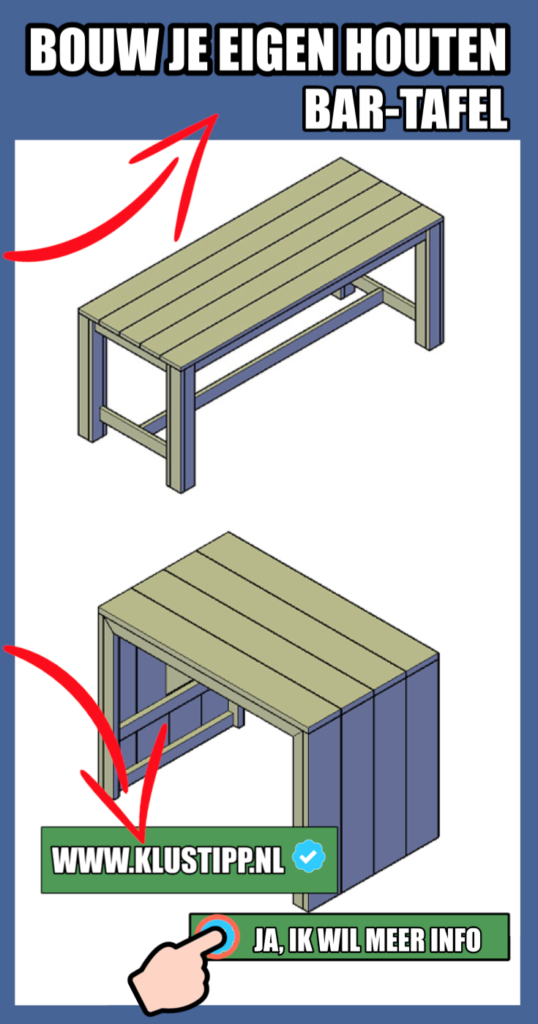 BOUW JE EIGEN HOUTEN
BAR-TAFEL

WWW.KLUSTIPP.NL

JA, IK WIL MEER INFO