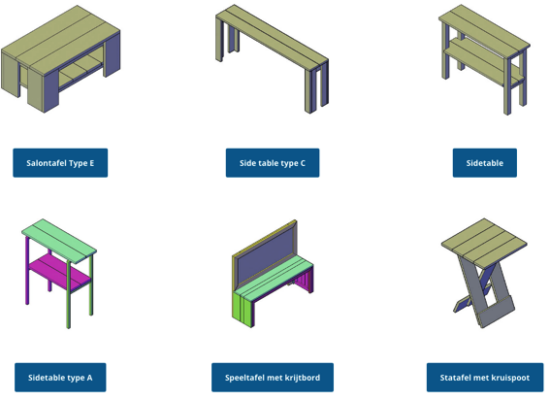 Salontafel Type E

Side table type C

Sidetable

Sidetable type A

Speeltafel met krijtbord

Statafel met kruispoot