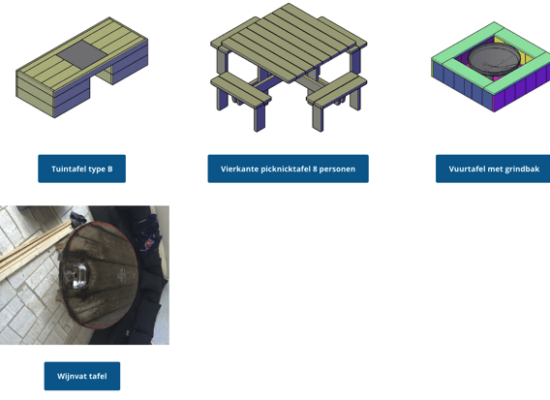 Tuintafel type B

Vierkante picknicktafel 8 personen

Vuurtafel met grindbak

Wijnvat tafel